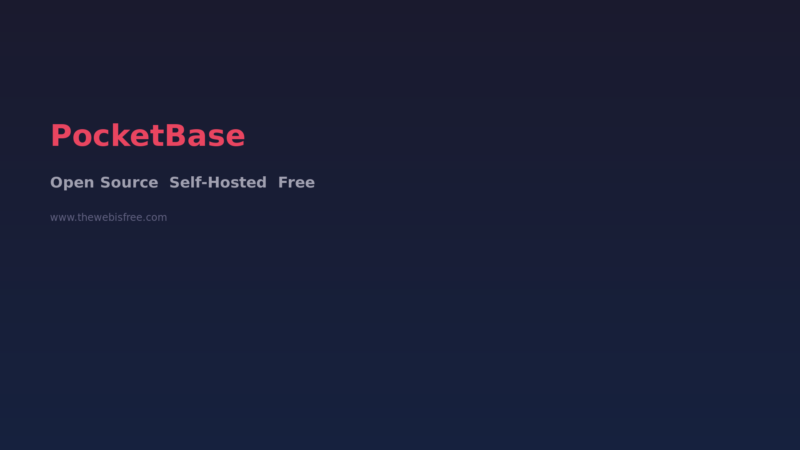 PocketBase

Open Source  Self-Hosted  Free

www.thewebisfree.com